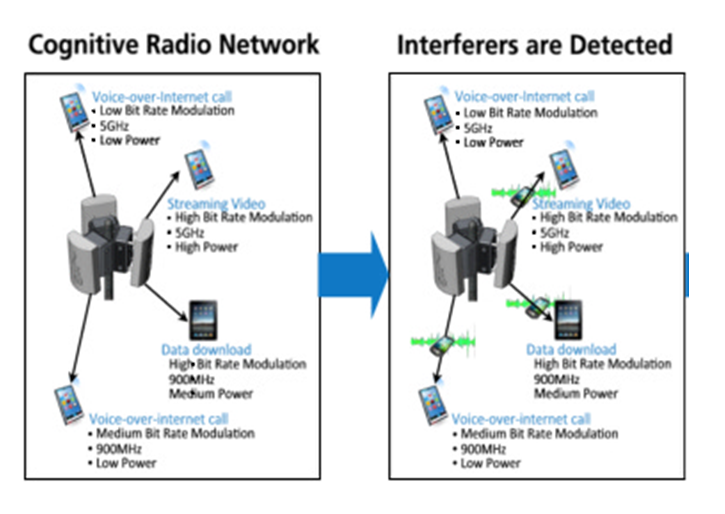 Cognitive Radio Network

Voice-over-Internet call
• Low Bit Rate Modulation
• 5GHz
• Low Power

Streaming Video
• High Bit Rate Modulation
• 5GHz
• High Power

Data download
High Bit Rate Modulation
900MHz
Medium Power

Voice-over-internet call
• Medium Bit Rate Modulation
• 900MHz
• Low Power

Interferers are Detected

Voice-over-Internet call
• Low Bit Rate Modulation
• 5GHz
• Low Power

Streaming Video
• High Bit Rate Modulation
• 5GHz
• High Power

Data download
High Bit Rate Modulation
900MHz
Medium Power

Voice-over-internet call
• Medium Bit Rate Modulation
• 900MHz
• Low Power